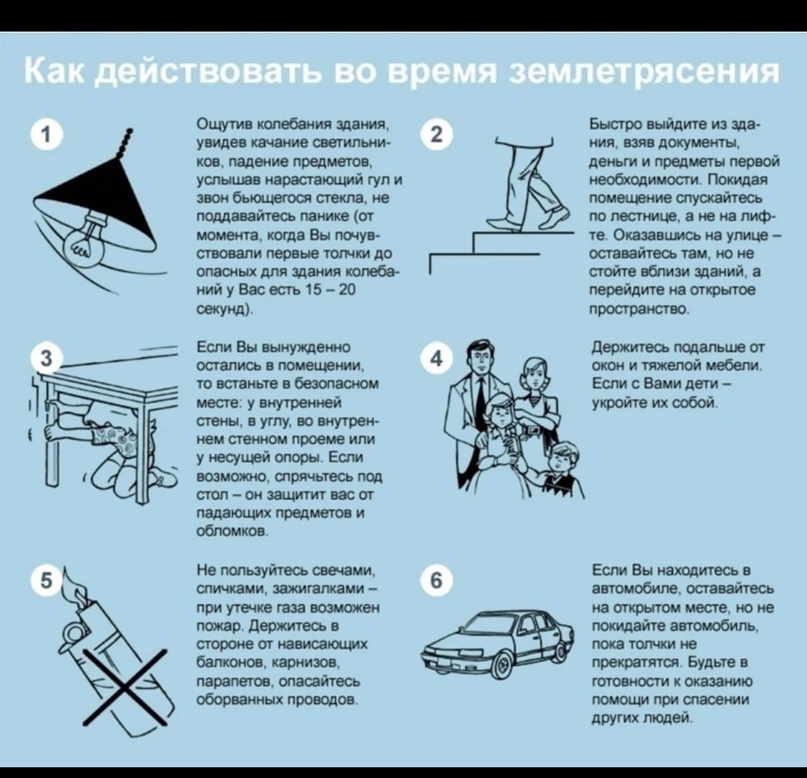 Как действовать во время землетрясения

1

Ощутив колебания здания, увидев качание светильников, падение предметов, услышав нарастающий гул и звон бьющегося стекла, не поддавайтесь панике (от момента, когда Вы почувствовали первые толчки до опасных для здания колебаний у Вас есть 15 – 20 секунд).

2

Быстро выйдите из здания, взяв документы, деньги и предметы первой необходимости. Покидая помещение спускайтесь по лестнице, а не на лифте. Оказавшись на улице – оставайтесь там, но не стойте вблизи зданий, а перейдите на открытое пространство.

3

Если Вы вынужденно остались в помещении, то встаньте в безопасном месте: у внутренней стены, в углу, во внутреннем стенном проеме или у несущей опоры. Если возможно, спрячьтесь под стол – он защитит вас от падающих предметов и обломков.

4

Держитесь подальше от окон и тяжелой мебели. Если с Вами дети – укройте их собой.

5

Не пользуйтесь свечами, спичками, зажигалками – при утечке газа возможен пожар. Держитесь в стороне от нависающих балконов, карнизов, парапетов, опасайтесь оборванных проводов.

6

Если Вы находитесь в автомобиле, оставайтесь на открытом месте, но не покидайте автомобиль, пока толчки не прекратятся. Будьте в готовности к оказанию помощи при спасении других людей.